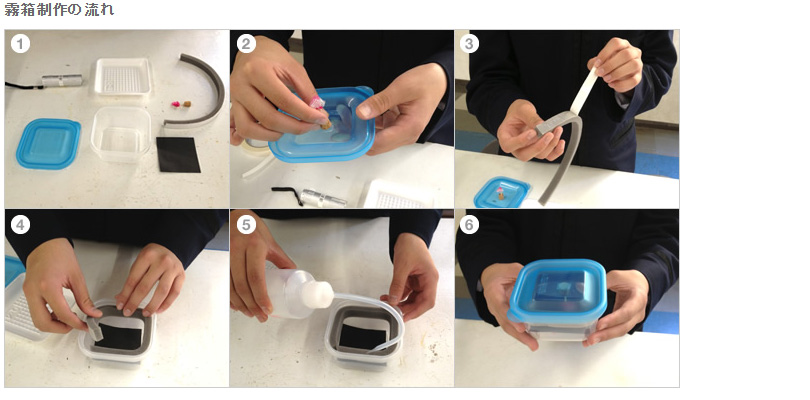 霧箱制作の流れ

1

2

3

4

5

6