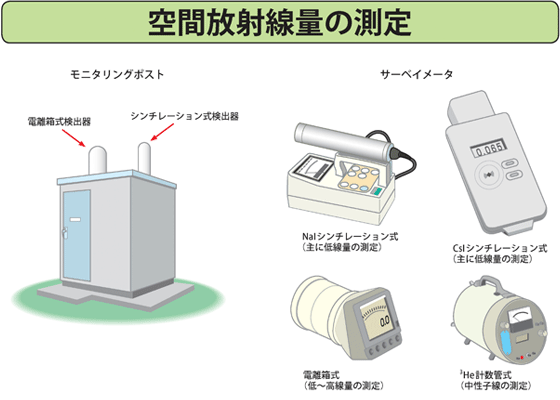 空間放射線量の測定

モニタリングポスト

電離箱式検出器

シンチレーション式検出器

サーベイメータ

0.065

NaIシンチレーション式
（主に低線量の測定）

CsIシンチレーション式
（主に低線量の測定）

0.0

電離箱式
（低～高線量の測定）

$^3$He計数管式
（中性子線の測定）