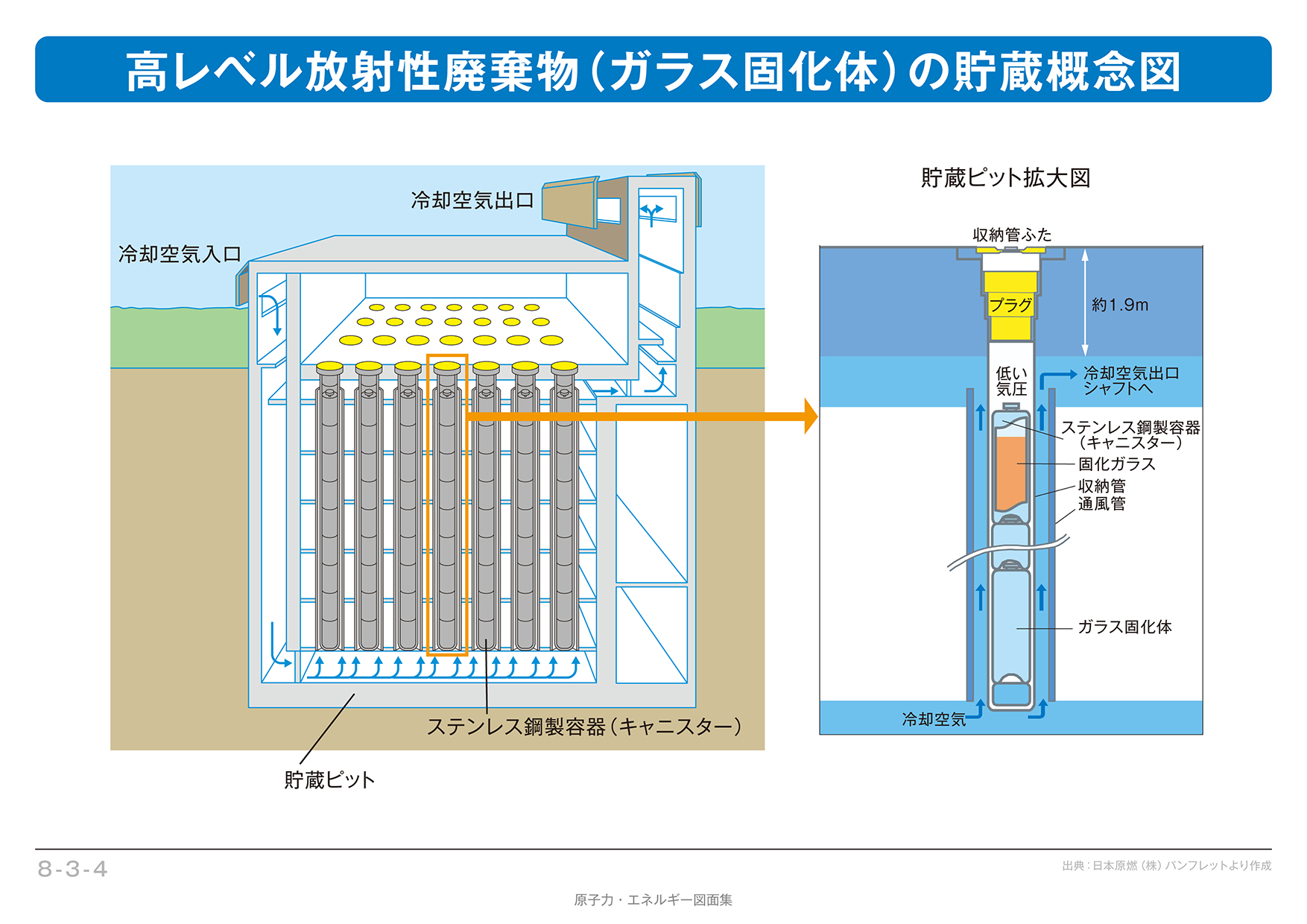 高レベル放射性廃棄物（ガラス固化体）の貯蔵概念図

冷却空気出口

冷却空気入口

ステンレス鋼製容器（キャニスター）

貯蔵ピット

貯蔵ピット拡大図

収納管ふた

プラグ

約1.9m

低い気圧

冷却空気出口シャフトへ

ステンレス鋼製容器（キャニスター）

固化ガラス

収納管

通風管

ガラス固化体

冷却空気

8-3-4

出典：日本原燃（株）パンフレットより作成

原子力・エネルギー図面集