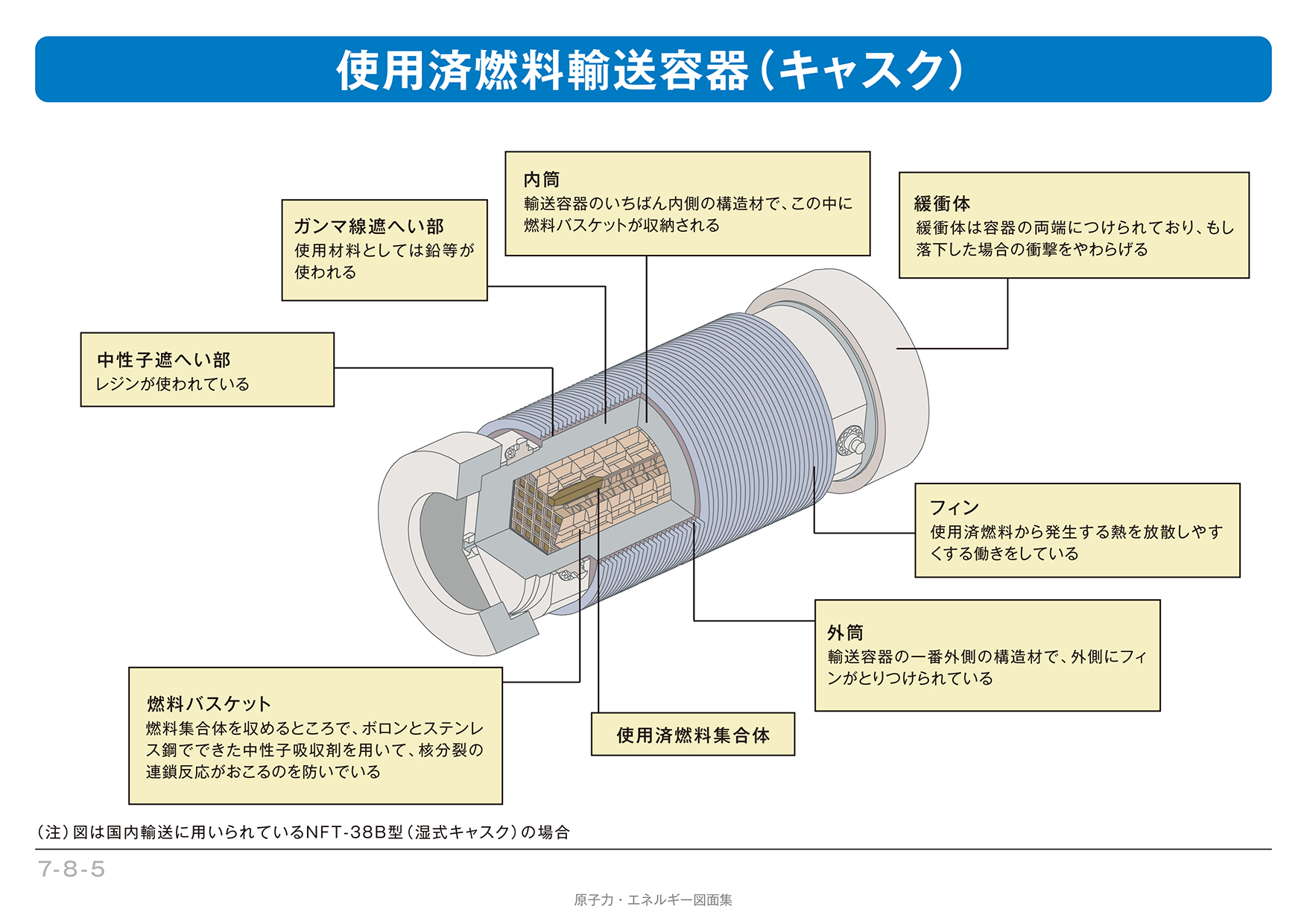 使用済燃料輸送容器（キャスク）

内筒
輸送容器のいちばん内側の構造材で、この中に燃料バスケットが収納される

ガンマ線遮へい部
使用材料としては鉛等が使われる

緩衝体
緩衝体は容器の両端につけられており、もし落下した場合の衝撃をやわらげる

中性子遮へい部
レジンが使われている

フィン
使用済燃料から発生する熱を放散しやすくする働きをしている

外筒
輸送容器の一番外側の構造材で、外側にフィンがとりつけられている

燃料バスケット
燃料集合体を収めるところで、ボロンとステンレス鋼でできた中性子吸収剤を用いて、核分裂の連鎖反応がおこるのを防いでいる

使用済燃料集合体

（注）図は国内輸送に用いられているNFT-38B型（湿式キャスク）の場合

7-8-5

原子力・エネルギー図面集