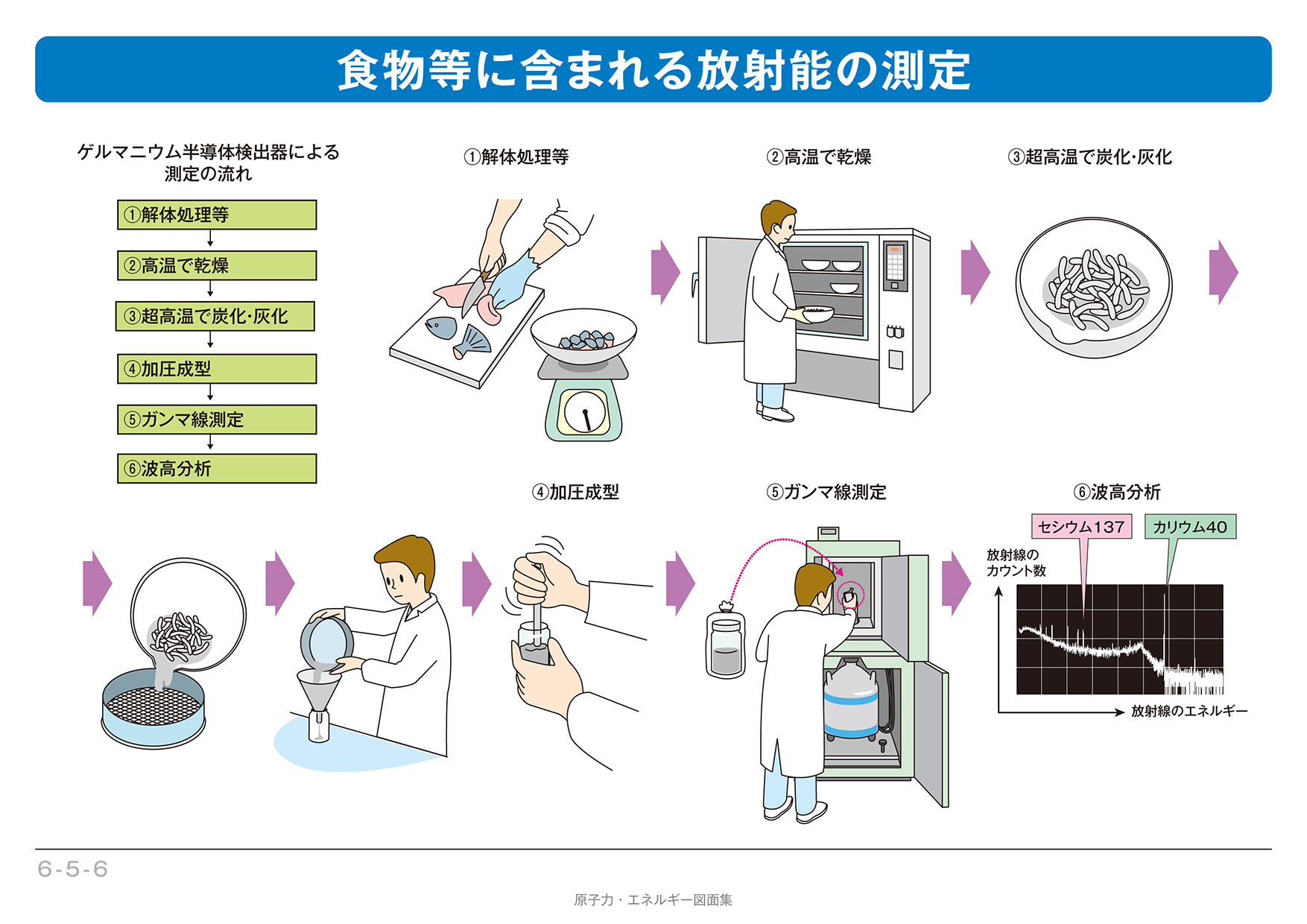 食物等に含まれる放射能の測定

ゲルマニウム半導体検出器による測定の流れ

①解体処理等

②高温で乾燥

③超高温で炭化･灰化

④加圧成型

⑤ガンマ線測定

⑥波高分析

①解体処理等

②高温で乾燥

③超高温で炭化･灰化

④加圧成型

⑤ガンマ線測定

⑥波高分析

セシウム137

カリウム40

放射線のカウント数

放射線のエネルギー

6-5-6

原子力・エネルギー図面集